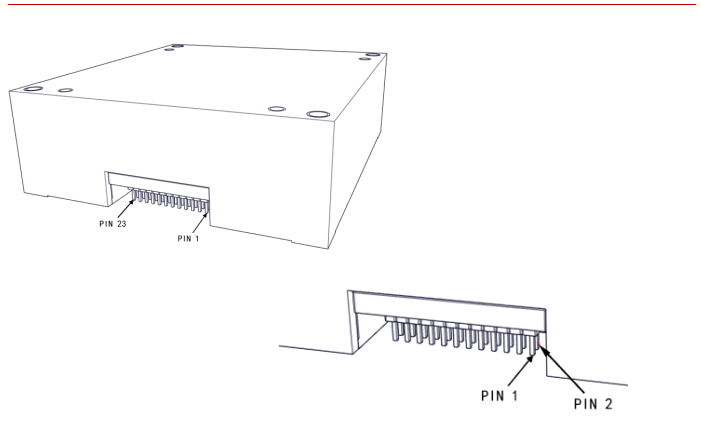 PIN 23
PIN 1

PIN 1
PIN 2